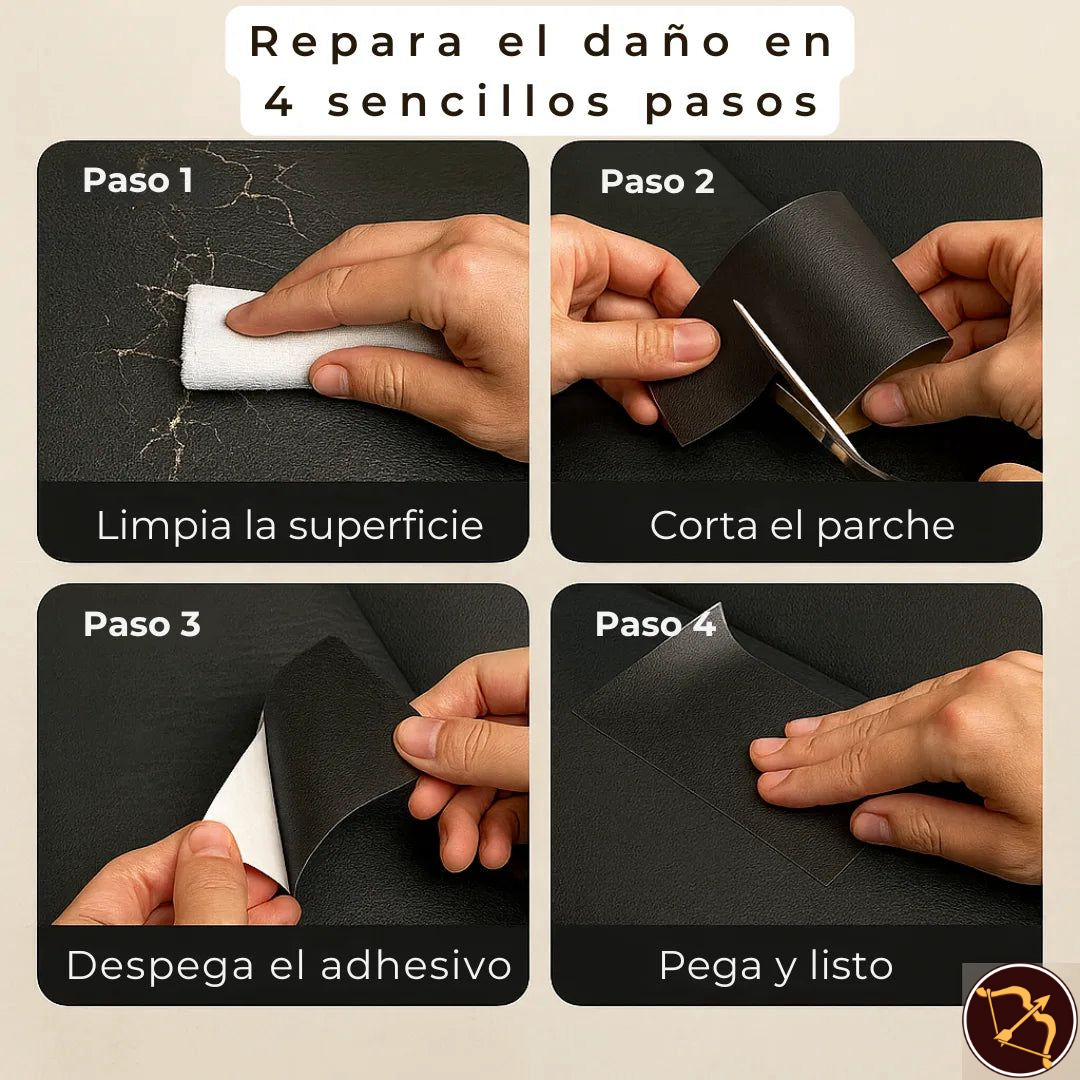 Repara el daño en 4 sencillos pasos

Paso 1

Limpia la superficie

Paso 2

Corta el parche

Paso 3

Despega el adhesivo

Paso 4

Pega y listo